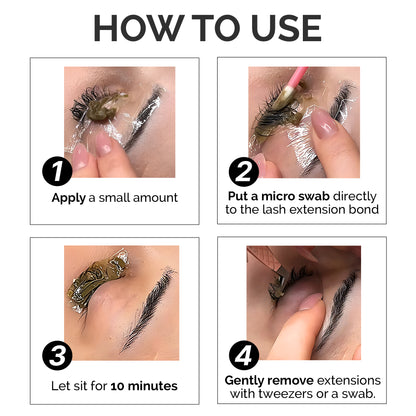 HOW TO USE

1

Apply a small amount

2

Put a micro swab directly to the lash extension bond

3

Let sit for 10 minutes

4

Gently remove extensions with tweezers or a swab.